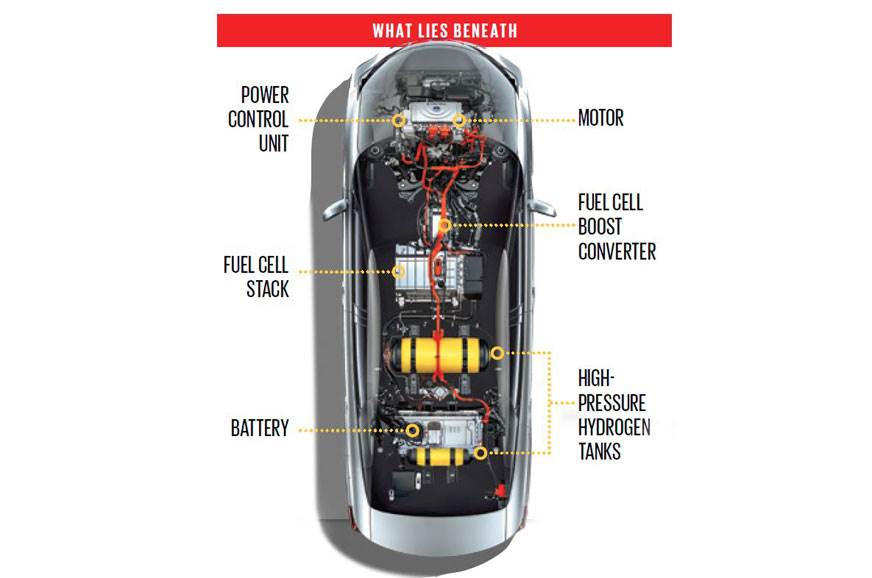 WHAT LIES BENEATH

POWER CONTROL UNIT

MOTOR

FUEL CELL BOOST CONVERTER

FUEL CELL STACK

HIGH-PRESSURE HYDROGEN TANKS

BATTERY