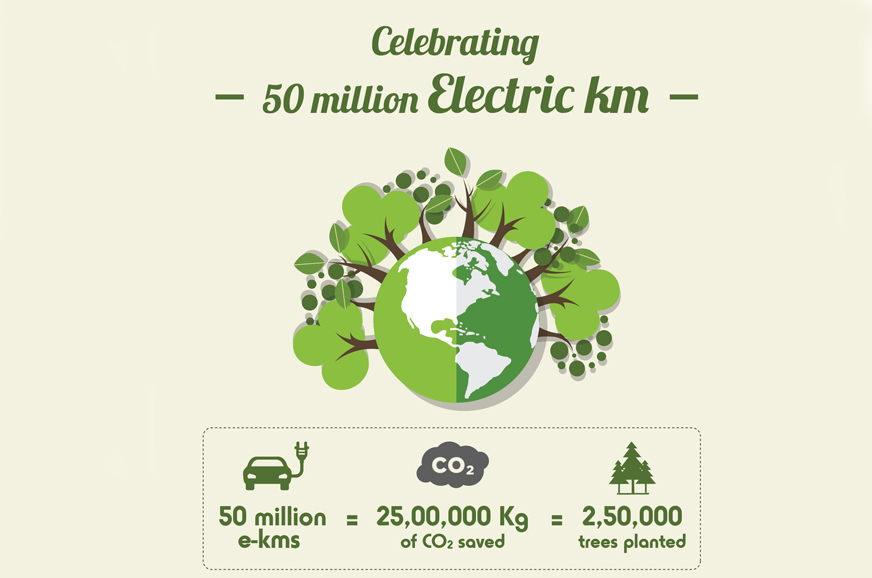 Celebrating
— 50 million Electric km —

$CO_2$

50 million e-kms = 25,00,000 Kg of $CO_2$ saved = 2,50,000 trees planted