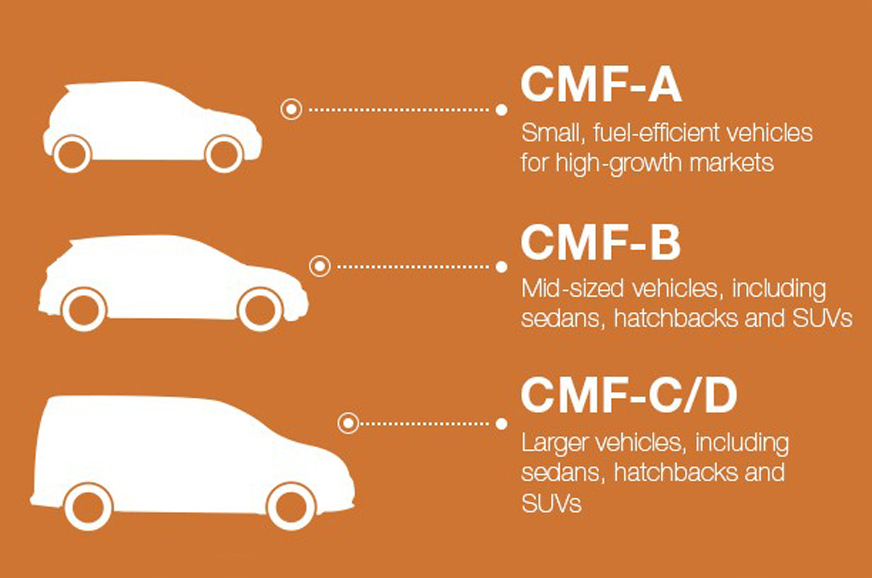 CMF-A
Small, fuel-efficient vehicles for high-growth markets

CMF-B
Mid-sized vehicles, including sedans, hatchbacks and SUVs

CMF-C/D
Larger vehicles, including sedans, hatchbacks and SUVs