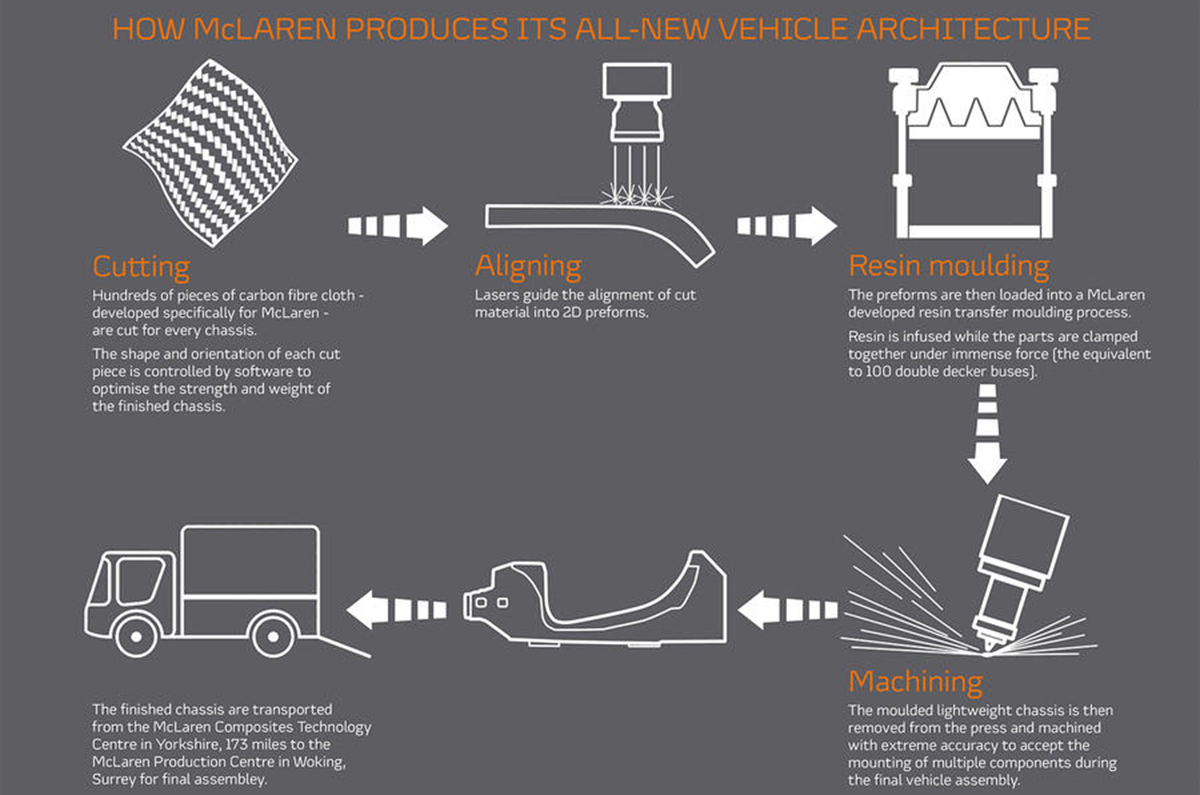 HOW McLAREN PRODUCES ITS ALL-NEW VEHICLE ARCHITECTURE

Cutting
Hundreds of pieces of carbon fibre cloth - developed specifically for McLaren - are cut for every chassis.
The shape and orientation of each cut piece is controlled by software to optimise the strength and weight of the finished chassis.

Aligning
Lasers guide the alignment of cut material into 2D preforms.

Resin moulding
The preforms are then loaded into a McLaren developed resin transfer moulding process.
Resin is infused while the parts are clamped together under immense force (the equivalent to 100 double decker buses).

Machining
The moulded lightweight chassis is then removed from the press and machined with extreme accuracy to accept the mounting of multiple components during the final vehicle assembly.

The finished chassis are transported from the McLaren Composites Technology Centre in Yorkshire, 173 miles to the McLaren Production Centre in Woking, Surrey for final assembley.