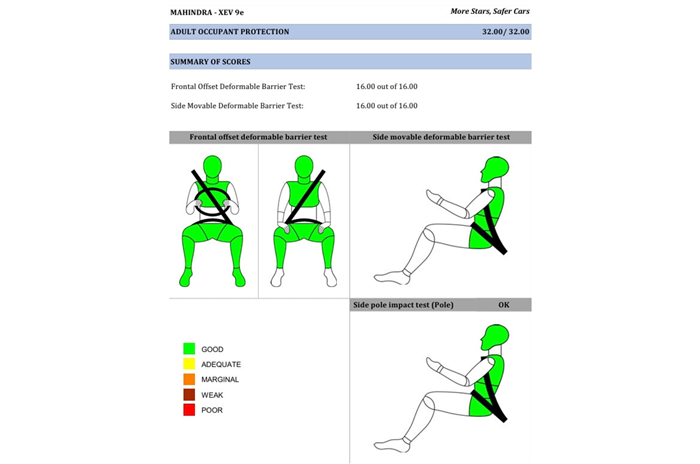 MAHINDRA - XEV 9e

More Stars, Safer Cars

ADULT OCCUPANT PROTECTION 32.00/ 32.00

SUMMARY OF SCORES

Frontal Offset Deformable Barrier Test: 16.00 out of 16.00

Side Movable Deformable Barrier Test: 16.00 out of 16.00

Frontal offset deformable barrier test

Side movable deformable barrier test

Side pole impact test (Pole) OK

GOOD

ADEQUATE

MARGINAL

WEAK

POOR