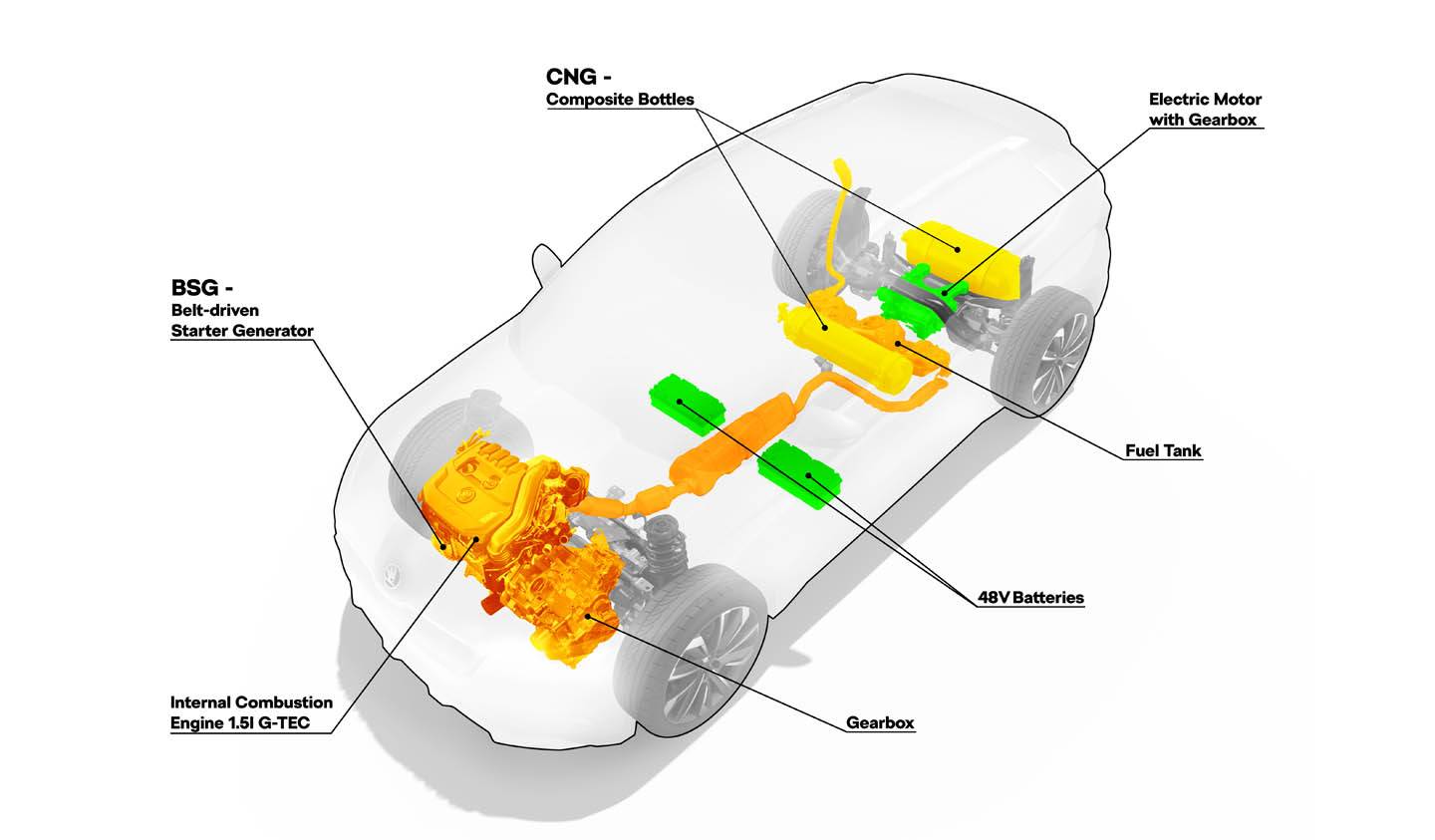 CNG -
Composite Bottles

Electric Motor
with Gearbox

BSG -
Belt-driven
Starter Generator

Fuel Tank

48V Batteries

Internal Combustion
Engine 1.5l G-TEC

Gearbox