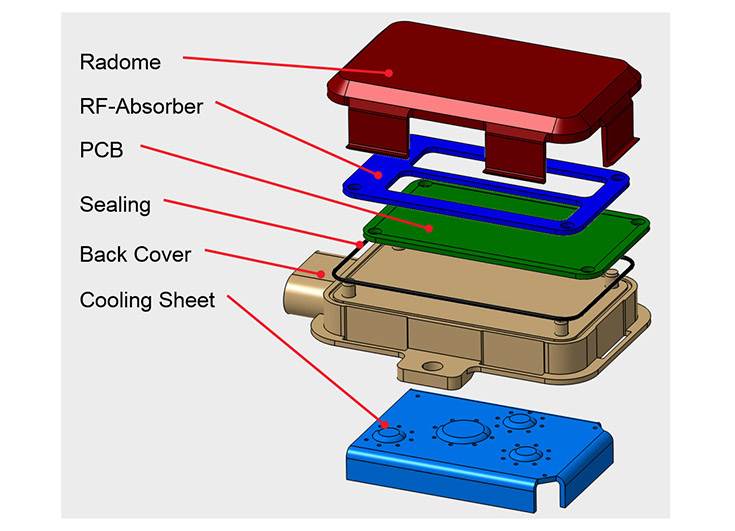 Radome
RF-Absorber
PCB
Sealing
Back Cover
Cooling Sheet