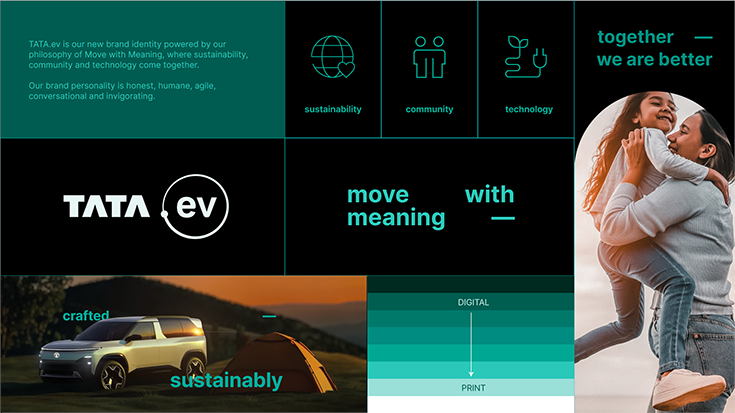 TATA.ev is our new brand identity powered by our philosophy of Move with Meaning, where sustainability, community and technology come together.

Our brand personality is honest, humane, agile, conversational and invigorating.

sustainability

community

technology

together —
we are better

TATA .ev

move with
meaning —

crafted —

sustainably

DIGITAL

PRINT