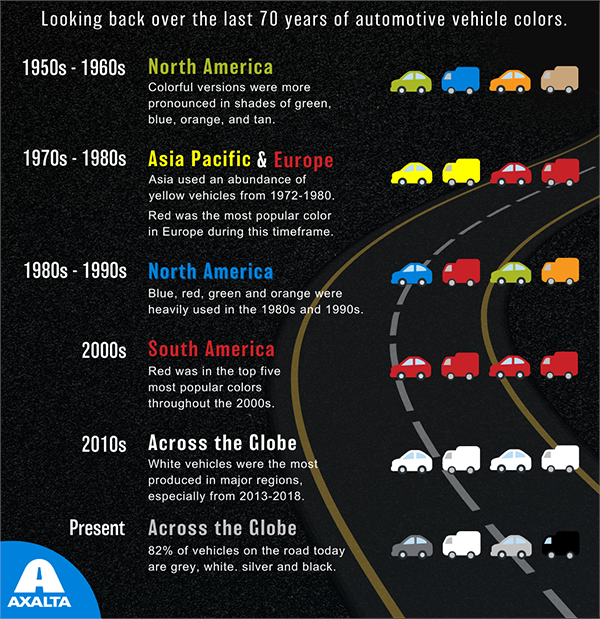 Looking back over the last 70 years of automotive vehicle colors.

1950s - 1960s North America
Colorful versions were more pronounced in shades of green, blue, orange, and tan.

1970s - 1980s Asia Pacific & Europe
Asia used an abundance of yellow vehicles from 1972-1980.
Red was the most popular color in Europe during this timeframe.

1980s - 1990s North America
Blue, red, green and orange were heavily used in the 1980s and 1990s.

2000s South America
Red was in the top five most popular colors throughout the 2000s.

2010s Across the Globe
White vehicles were the most produced in major regions, especially from 2013-2018.

Present Across the Globe
82% of vehicles on the road today are grey, white. silver and black.

AXALTA