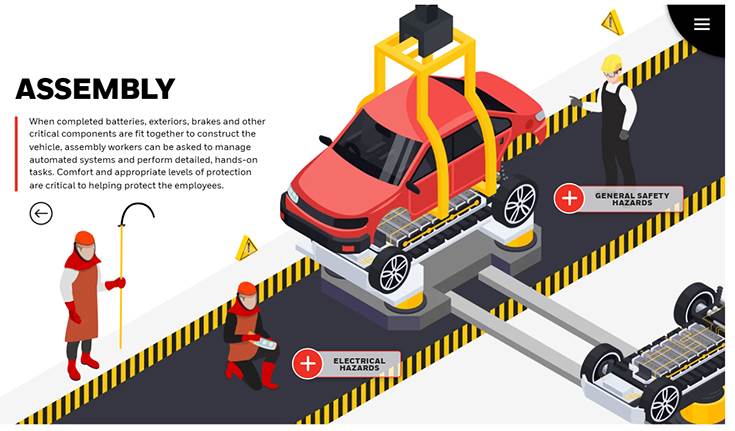 ASSEMBLY

When completed batteries, exteriors, brakes and other critical components are fit together to construct the vehicle, assembly workers can be asked to manage automated systems and perform detailed, hands-on tasks. Comfort and appropriate levels of protection are critical to helping protect the employees.

GENERAL SAFETY HAZARDS

ELECTRICAL HAZARDS