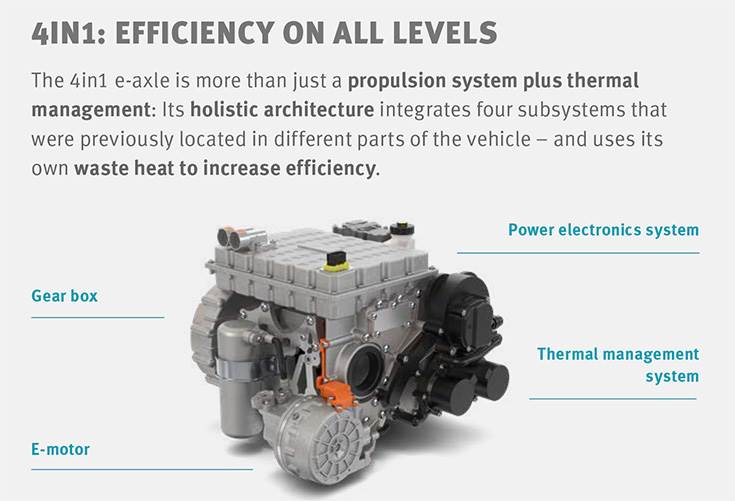 4IN1: EFFICIENCY ON ALL LEVELS

The 4in1 e-axle is more than just a propulsion system plus thermal management: Its holistic architecture integrates four subsystems that were previously located in different parts of the vehicle – and uses its own waste heat to increase efficiency.

Power electronics system

Gear box

Thermal management system

E-motor