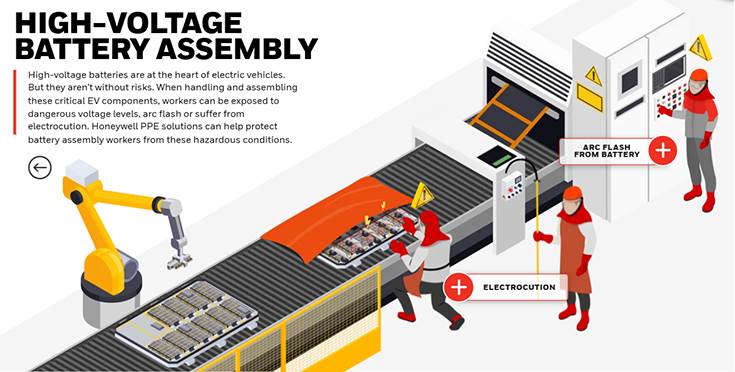 HIGH-VOLTAGE BATTERY ASSEMBLY

High-voltage batteries are at the heart of electric vehicles. But they aren't without risks. When handling and assembling these critical EV components, workers can be exposed to dangerous voltage levels, arc flash or suffer from electrocution. Honeywell PPE solutions can help protect battery assembly workers from these hazardous conditions.

ARC FLASH FROM BATTERY

ELECTROCUTION