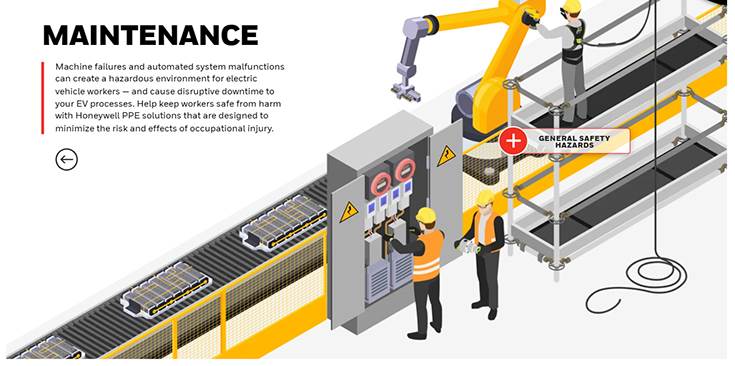 MAINTENANCE

Machine failures and automated system malfunctions can create a hazardous environment for electric vehicle workers — and cause disruptive downtime to your EV processes. Help keep workers safe from harm with Honeywell PPE solutions that are designed to minimize the risk and effects of occupational injury.

GENERAL SAFETY HAZARDS