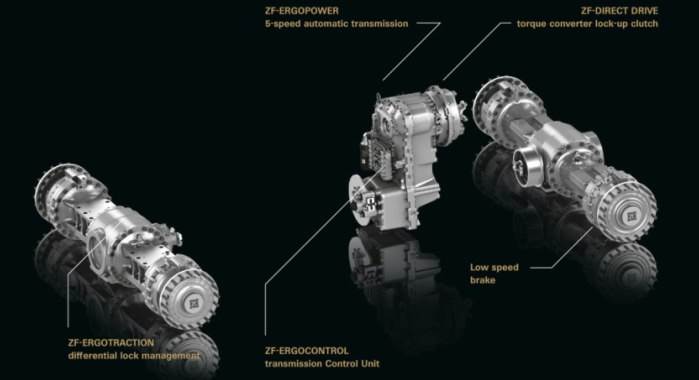 ZF-ERGOPOWER
5-speed automatic transmission

ZF-DIRECT DRIVE
torque converter lock-up clutch

Low speed brake

ZF-ERGOTRACTION
differential lock management

ZF-ERGOCONTROL
transmission Control Unit